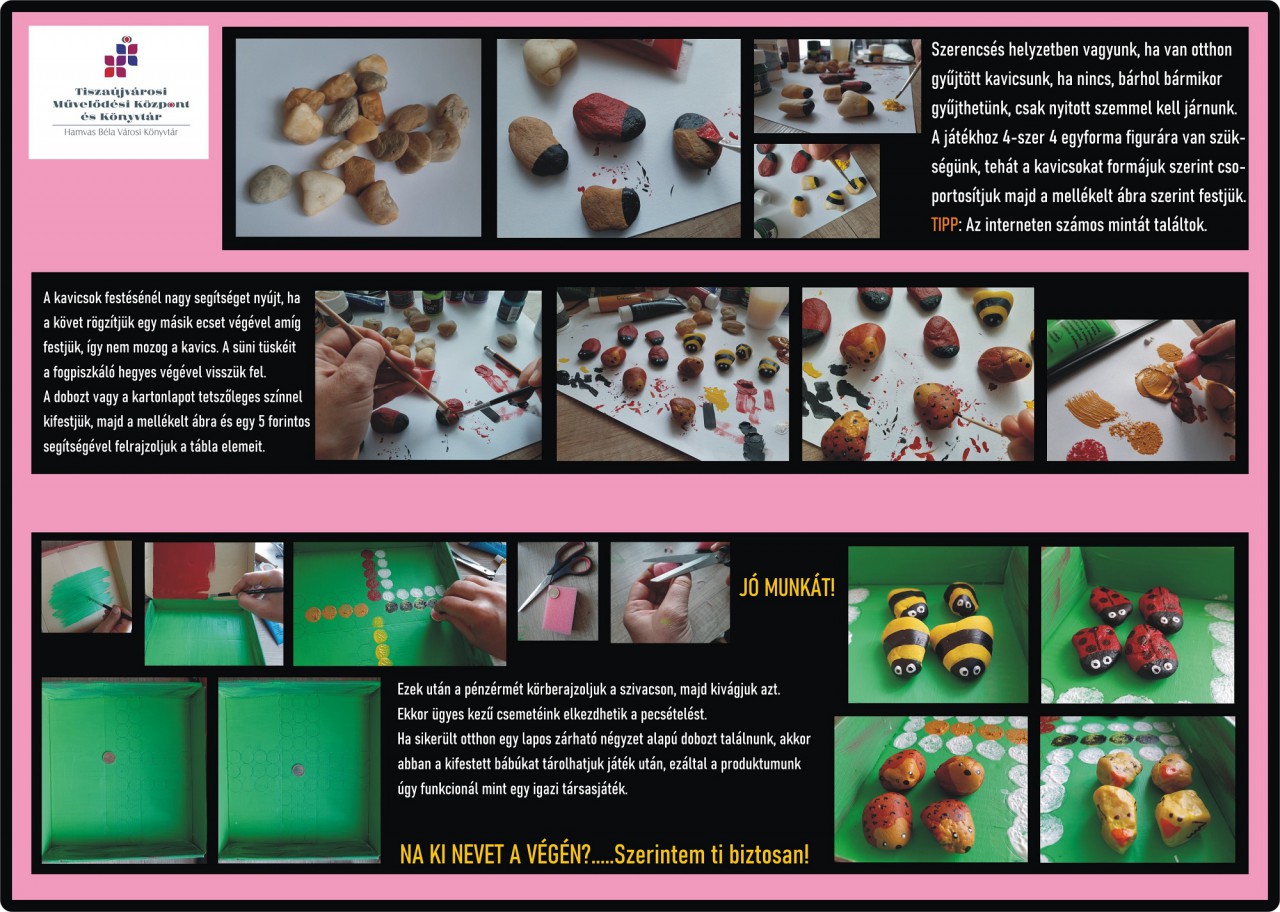 Tiszaújvárosi Művelődési Központ és Könyvtár
Hamvas Béla Városi Könyvtár

Szerencsés helyzetben vagyunk, ha van otthon gyűjtött kavicsunk, ha nincs, bárhol bármikor gyűjthetünk, csak nyitott szemmel kell járnunk. A játékhoz 4-szer 4 egyforma figurára van szükségünk, tehát a kavicsokat formájuk szerint csoportosítjuk majd a mellékelt ábra szerint festjük.
TIPP: Az interneten számos mintát találtok.

A kavicsok festésénél nagy segítséget nyújt, ha a követ rögzítjük egy másik ecset végével amíg festjük, így nem mozog a kavics. A süni tüskéit a fogpiszkáló hegyes végével visszük fel.
A dobozt vagy a kartonlapot tetszőleges színnel kifestjük, majd a mellékelt ábra és egy 5 forintos segítségével felrajzoljuk a tábla elemeit.

JÓ MUNKÁT!

Ezek után a pénzérmét körberajzoljuk a szivacson, majd kivágjuk azt.
Ekkor ügyes kezű csemetéink elkezdhetik a pecsételést.
Ha sikerült otthon egy lapos zárható négyzet alapú dobozt találnunk, akkor abban a kifestett bábúkat tárolhatjuk játék után, ezáltal a produktumunk úgy funkcionál mint egy igazi társasjáték.

NA KI NEVET A VÉGÉN?.....Szerintem ti biztosan!