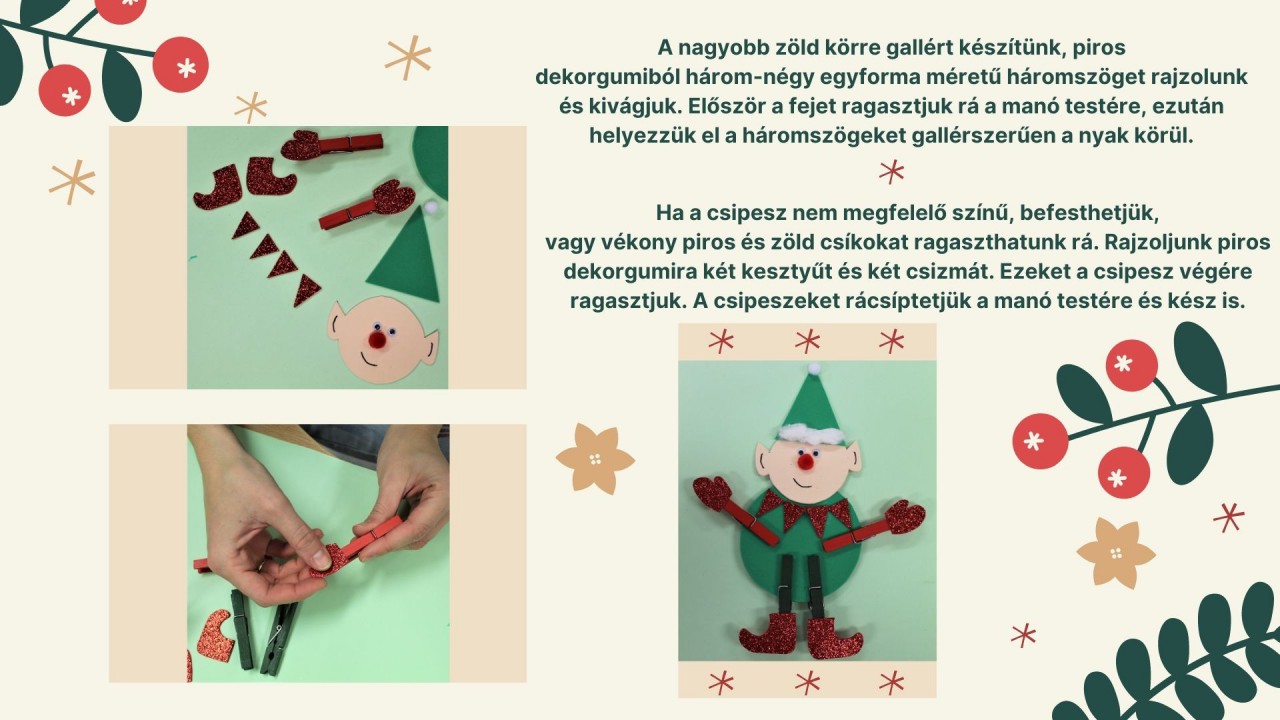 A nagyobb zöld körre gallért készítünk, piros dekorgumiból három-négy egyforma méretű háromszöget rajzolunk és kivágjuk. Először a fejet ragasztjuk rá a manó testére, ezután helyezzük el a háromszögeket gallérszerűen a nyak körül.

Ha a csipesz nem megfelelő színű, befesthetjük, vagy vékony piros és zöld csíkokat ragaszthatunk rá. Rajzoljunk piros dekorgumira két kesztyűt és két csizmát. Ezeket a csipesz végére ragasztjuk. A csipeszeket rácsíptetjük a manó testére és kész is.